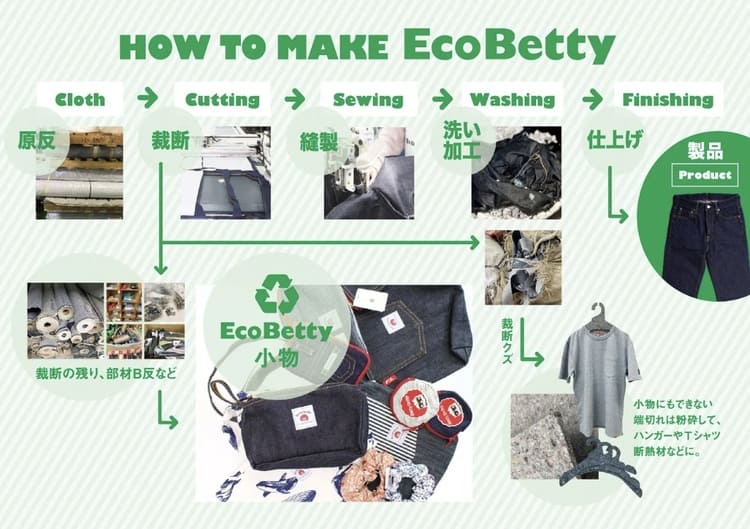 HOW TO MAKE EcoBetty

Cloth → Cutting → Sewing → Washing → Finishing

原反

裁断

縫製

洗い加工

仕上げ

製品
Product

裁断の残り、部材B反など

EcoBetty
小物

裁断クズ

小物にもできない端切れは粉砕して、ハンガーやTシャツ断熱材などに。